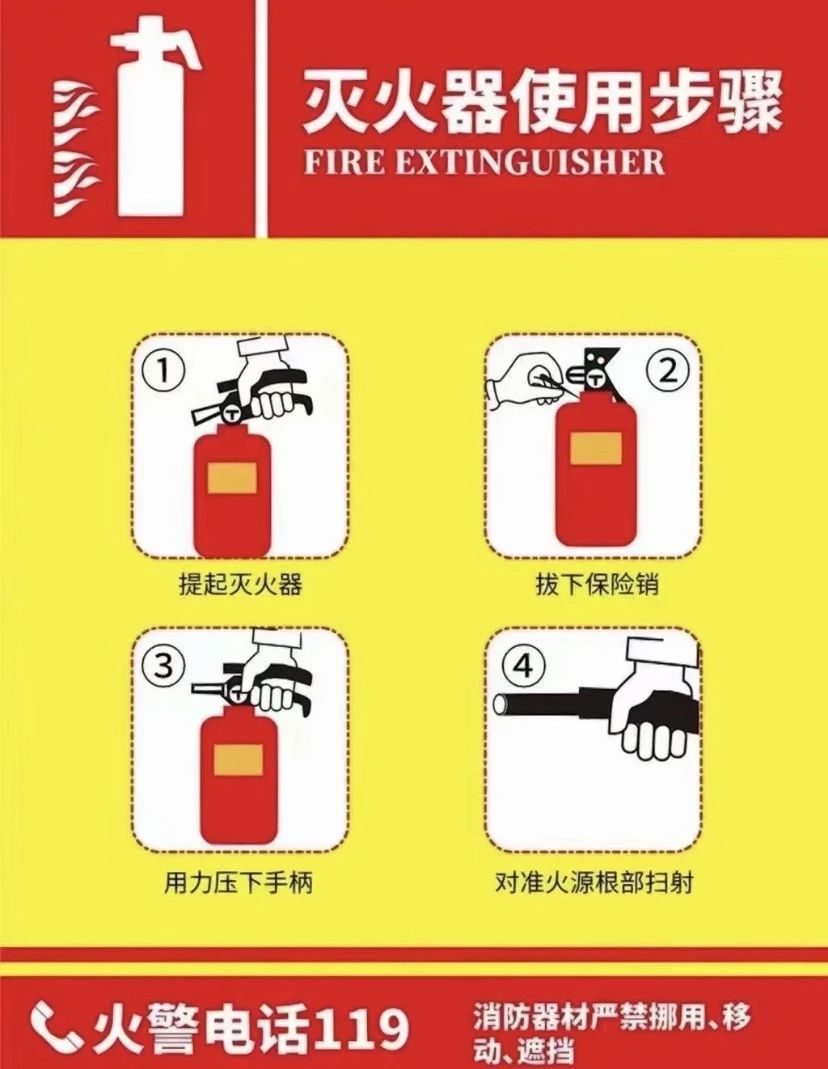 灭火器使用步骤
FIRE EXTINGUISHER

①
提起灭火器

②
拔下保险销

③
用力压下手柄

④
对准火源根部扫射

火警电话119

消防器材严禁挪用、移动、遮挡