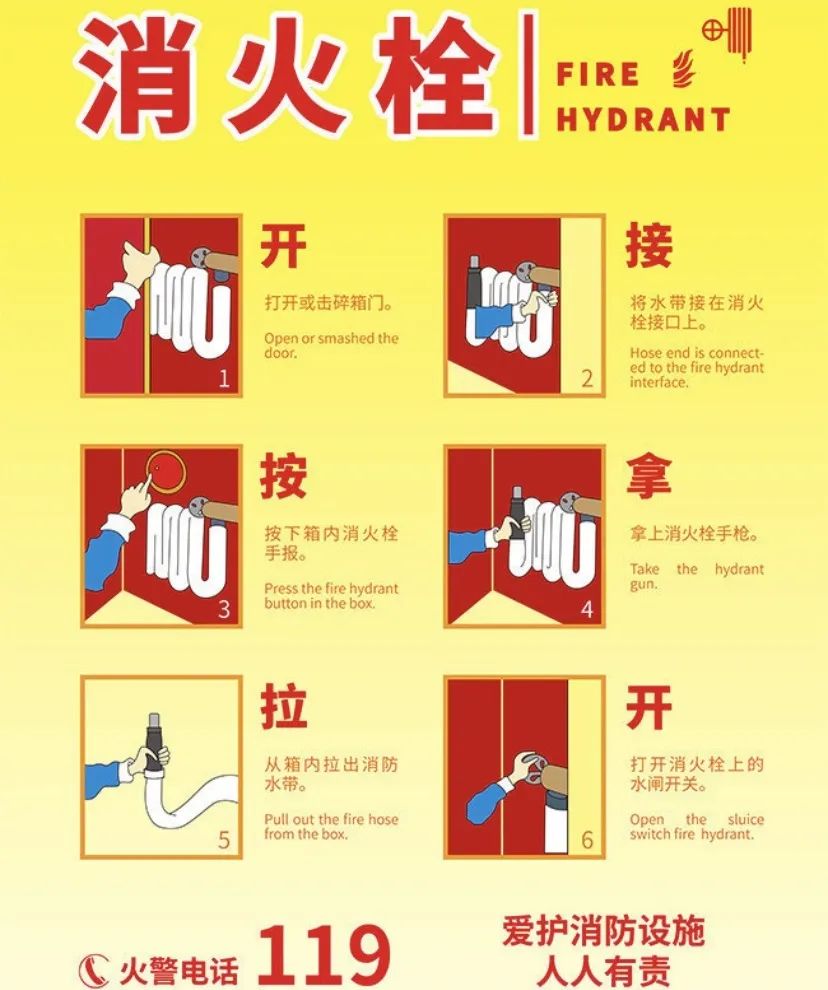 消火栓

FIRE HYDRANT

1

开

打开或击碎箱门。

Open or smashed the door.

2

接

将水带接在消火栓接口上。

Hose end is connected to the fire hydrant interface.

3

按

按下箱内消火栓手报。

Press the fire hydrant button in the box.

4

拿

拿上消火栓手枪。

Take the hydrant gun.

5

拉

从箱内拉出消防水带。

Pull out the fire hose from the box.

6

开

打开消火栓上的水闸开关。

Open the sluice switch fire hydrant.

火警电话 119

爱护消防设施
人人有责